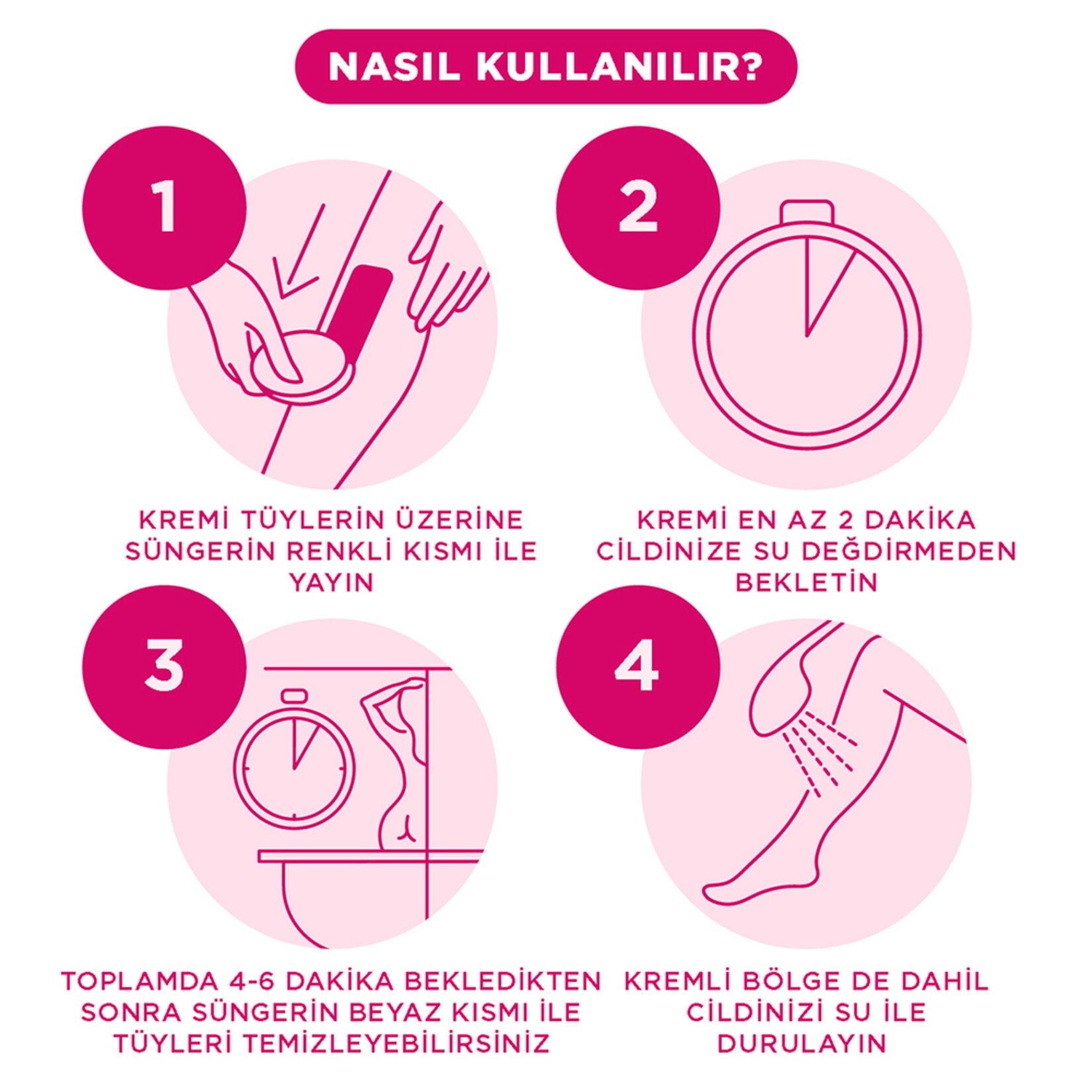 NASIL KULLANILIR?

1

KREMİ TÜYLERİN ÜZERİNE SÜNGERİN RENKLİ KISMI İLE YAYIN

2

KREMİ EN AZ 2 DAKİKA CİLDİNİZE SU DEĞDİRMEDEN BEKLETİN

3

TOPLAMDA 4-6 DAKİKA BEKLEDİKTEN SONRA SÜNGERİN BEYAZ KISMI İLE TÜYLERİ TEMİZLEYEBİLİRSİNİZ

4

KREMLİ BÖLGE DE DAHİL CİLDİNİZİ SU İLE DURULAYIN