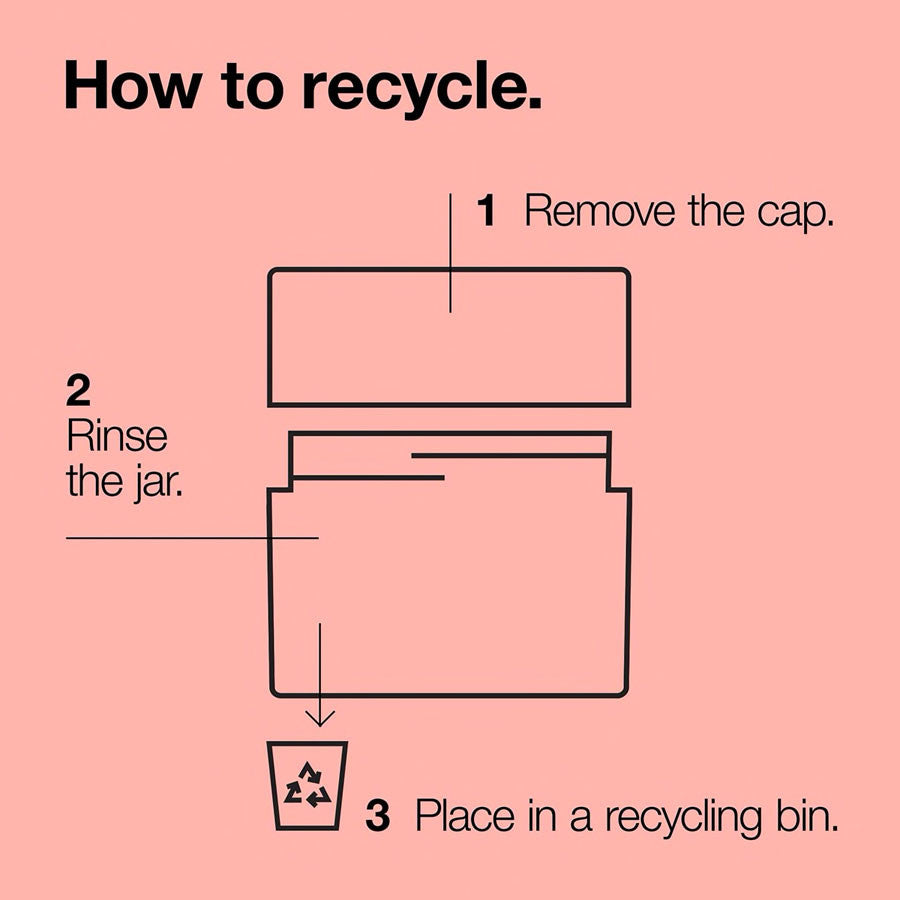 How to recycle.

1 Remove the cap.

2
Rinse
the jar.

3 Place in a recycling bin.