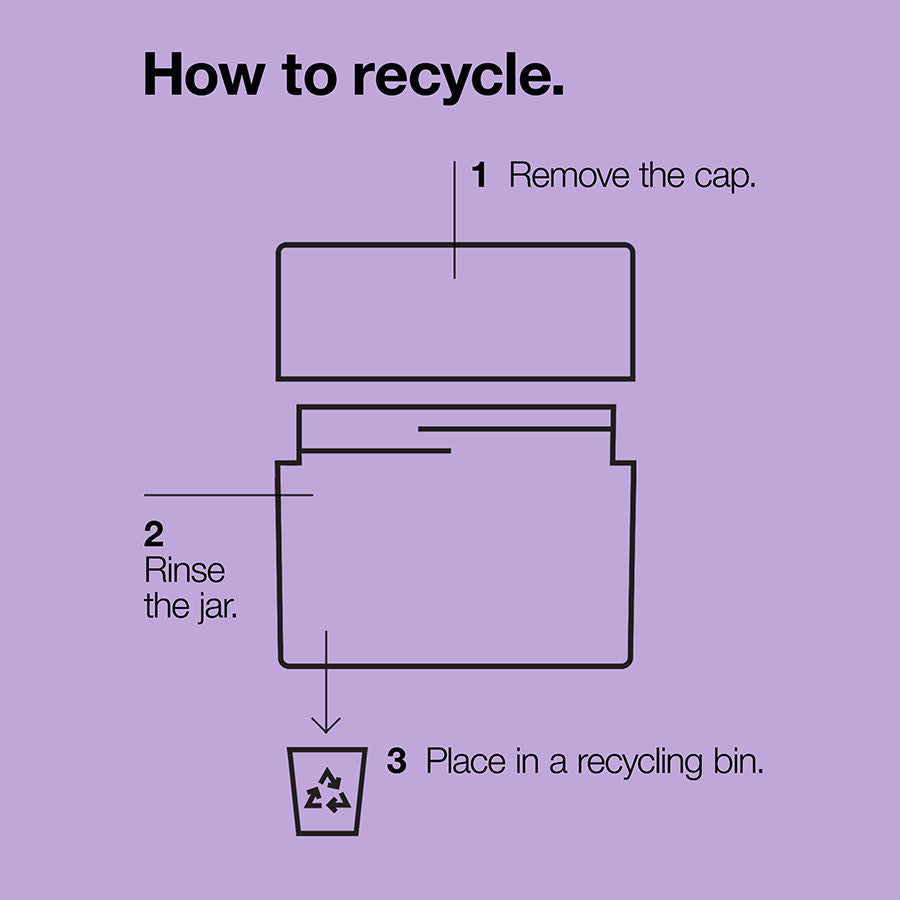 How to recycle.

1 Remove the cap.

2
Rinse the jar.

3 Place in a recycling bin.